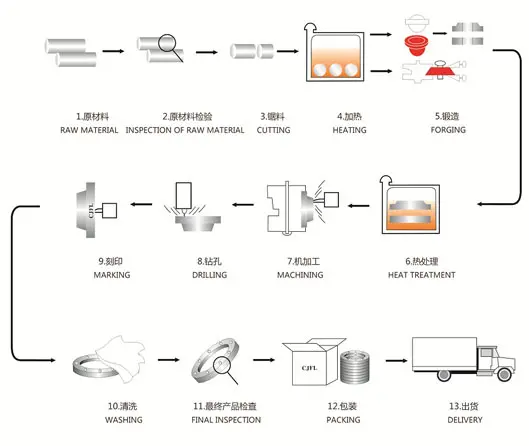 1.原材料
RAW MATERIAL

2.原材料检验
INSPECTION OF RAW MATERIAL

3.锯料
CUTTING

4.加热
HEATING

5.锻造
FORGING

CJFL

9.刻印
MARKING

8.钻孔
DRILLING

7.机加工
MACHINING

6.热处理
HEAT TREATMENT

CJFL

10.清洗
WASHING

11.最终产品检查
FINAL INSPECTION

12.包装
PACKING

13.出货
DELIVERY