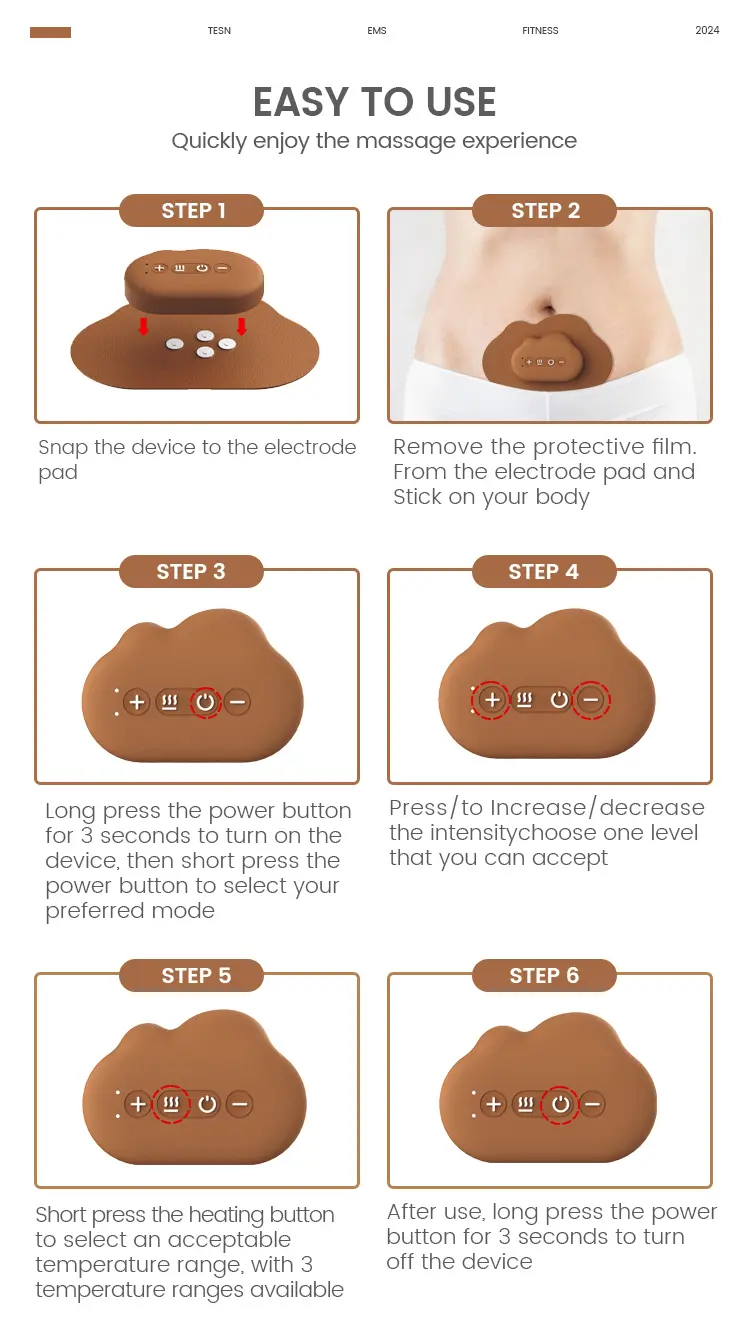 TESN EMS FITNESS 2024

EASY TO USE

Quickly enjoy the massage experience

STEP 1

Snap the device to the electrode pad

STEP 2

Remove the protective film. From the electrode pad and Stick on your body

STEP 3

Long press the power button for 3 seconds to turn on the device, then short press the power button to select your preferred mode

STEP 4

Press/to Increase/decrease the intensitychoose one level that you can accept

STEP 5

Short press the heating button to select an acceptable temperature range, with 3 temperature ranges available

STEP 6

After use, long press the power button for 3 seconds to turn off the device