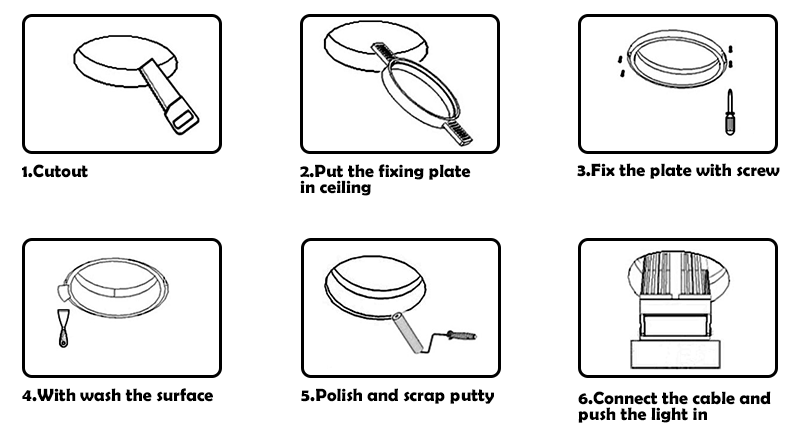 1.Cutout

2.Put the fixing plate in ceiling

3.Fix the plate with screw

4.With wash the surface

5.Polish and scrap putty

6.Connect the cable and push the light in